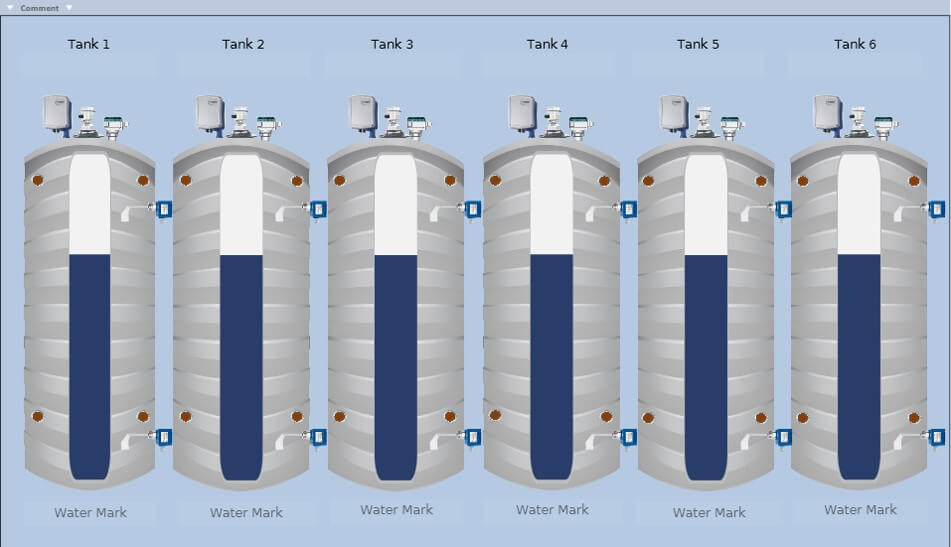 Comment

Tank 1 Tank 2 Tank 3 Tank 4 Tank 5 Tank 6

Water Mark Water Mark Water Mark Water Mark Water Mark Water Mark